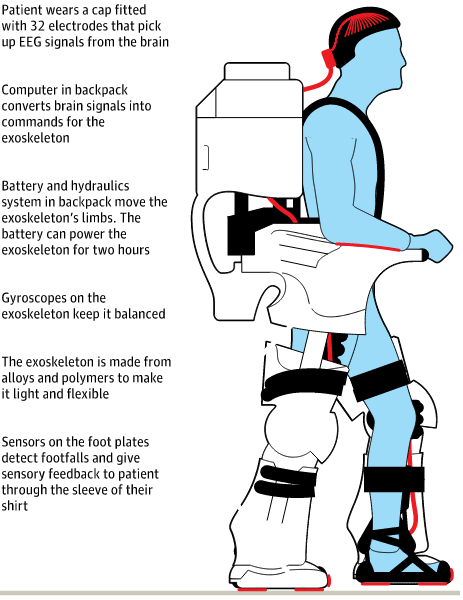 Patient wears a cap fitted with 32 electrodes that pick up EEG signals from the brain

Computer in backpack converts brain signals into commands for the exoskeleton

Battery and hydraulics system in backpack move the exoskeleton's limbs. The battery can power the exoskeleton for two hours

Gyroscopes on the exoskeleton keep it balanced

The exoskeleton is made from alloys and polymers to make it light and flexible

Sensors on the foot plates detect footfalls and give sensory feedback to patient through the sleeve of their shirt